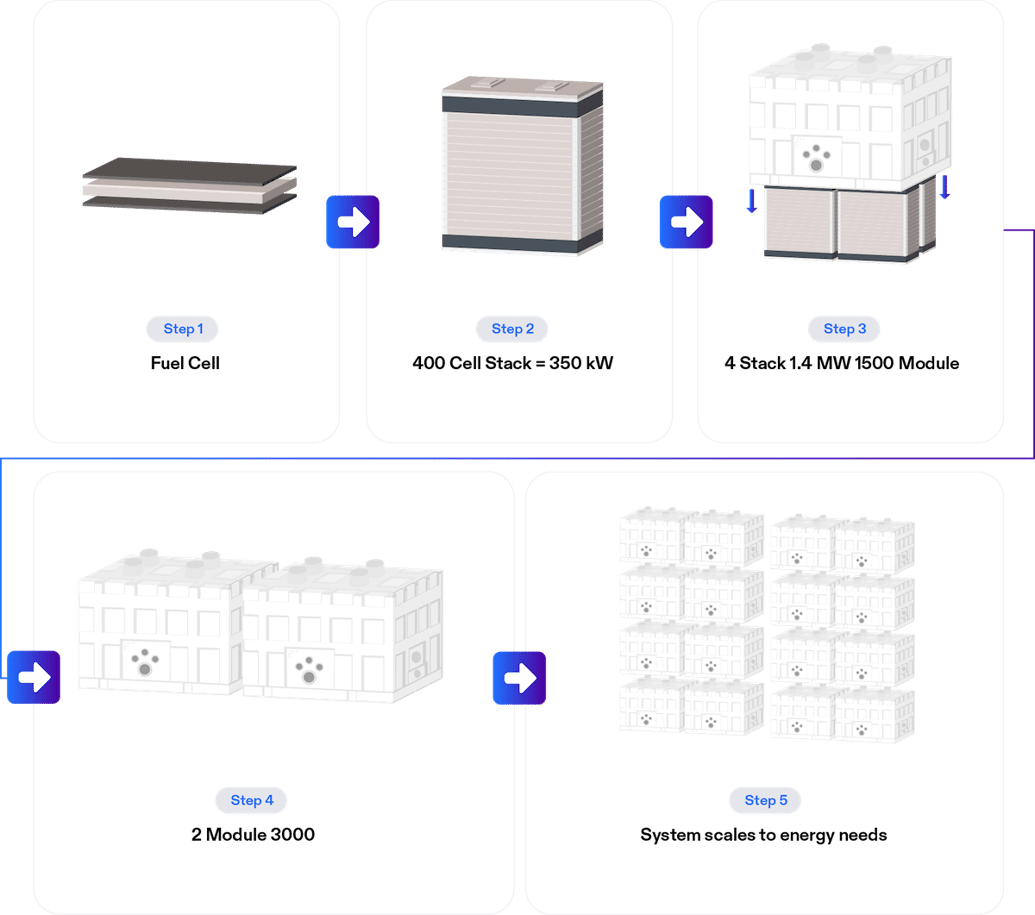 Step 1
Fuel Cell

Step 2
400 Cell Stack = 350 kW

Step 3
4 Stack 1.4 MW 1500 Module

Step 4
2 Module 3000

Step 5
System scales to energy needs